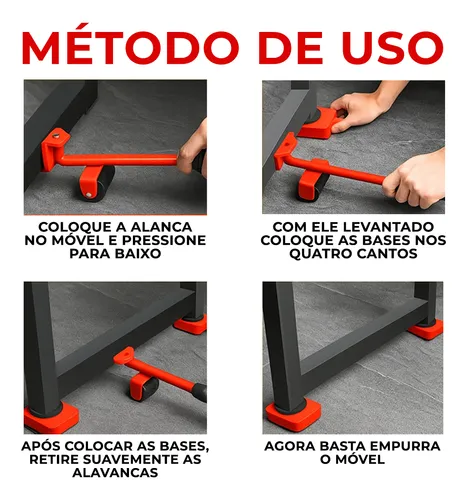 MÉTODO DE USO

COLOQUE A ALANCA NO MÓVEL E PRESSIONE PARA BAIXO

COM ELE LEVANTADO COLOQUE AS BASES NOS QUATRO CANTOS

APÓS COLOCAR AS BASES, RETIRE SUAVEMENTE AS ALAVANCAS

AGORA BASTA EMPURRA O MÓVEL